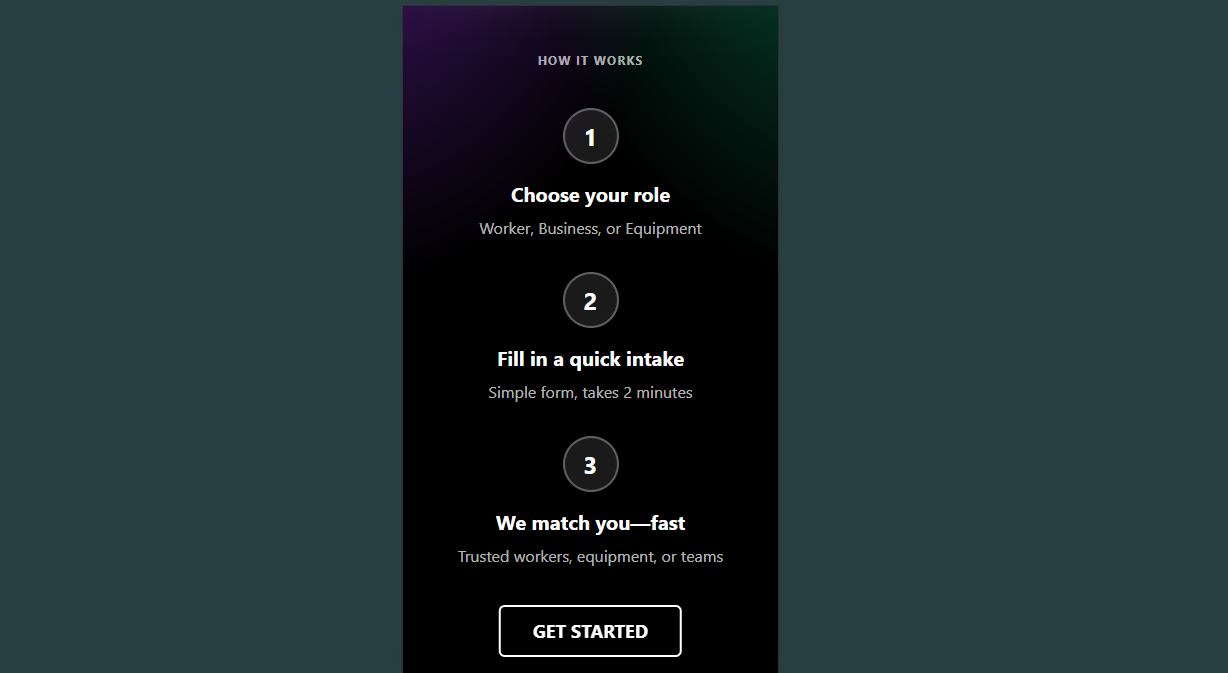 HOW IT WORKS

1

Choose your role

Worker, Business, or Equipment

2

Fill in a quick intake

Simple form, takes 2 minutes

3

We match you—fast

Trusted workers, equipment, or teams

GET STARTED